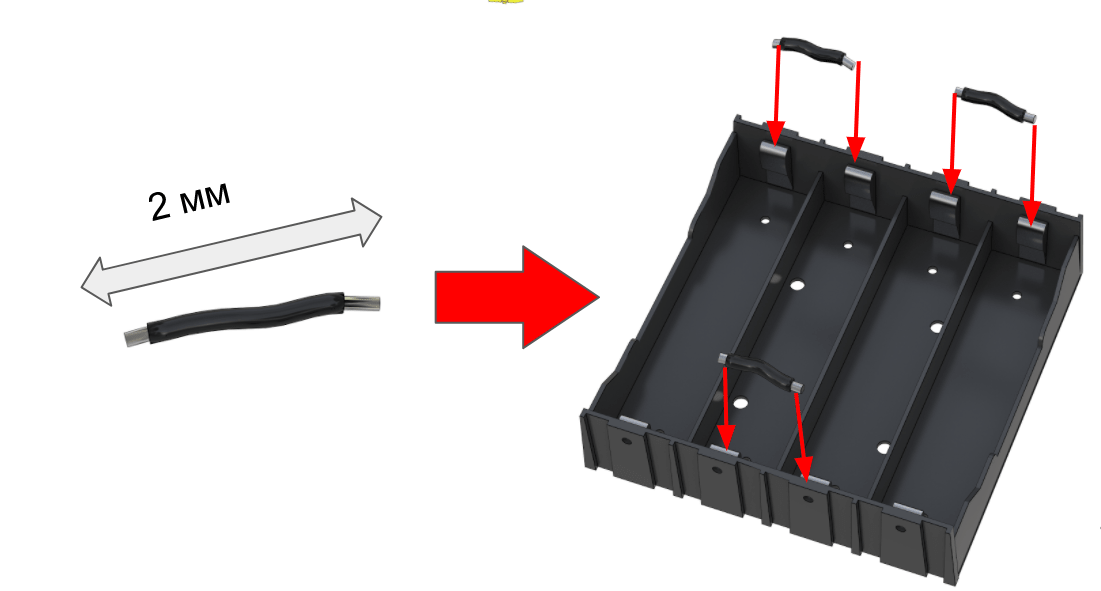 2 мм